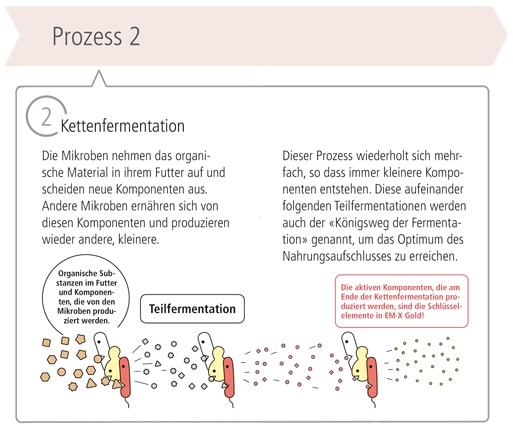 Prozess 2

2 Kettenfermentation

Die Mikroben nehmen das organische Material in ihrem Futter auf und scheiden neue Komponenten aus. Andere Mikroben ernähren sich von diesen Komponenten und produzieren wieder andere, kleinere.

Dieser Prozess wiederholt sich mehrfach, so dass immer kleinere Komponenten entstehen. Diese aufeinander folgenden Teilfermentationen werden auch der «Königsweg der Fermentation» genannt, um das Optimum des Nahrungsaufschlusses zu erreichen.

Organische Substanzen im Futter und Komponenten, die von den Mikroben produziert werden.

Teilfermentation

Die aktiven Komponenten, die am Ende der Kettenfermentation produziert werden, sind die Schlüsselelemente in EM·X Gold!